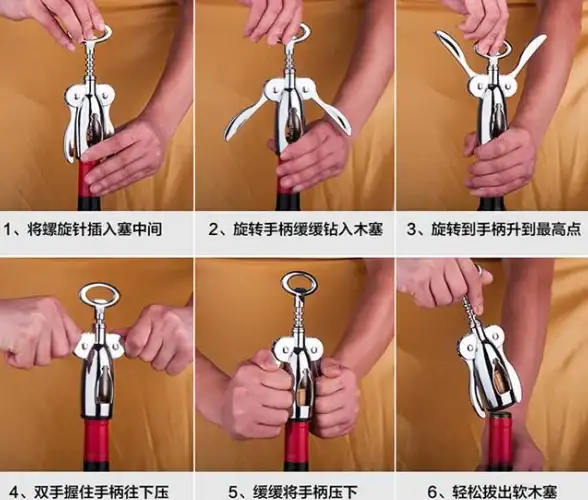 1、将螺旋针插入塞中间

2、旋转手柄缓缓钻入木塞

3、旋转到手柄升到最高点

4、双手握住手柄往下压

5、缓缓将手柄压下

6、轻松拔出软木塞